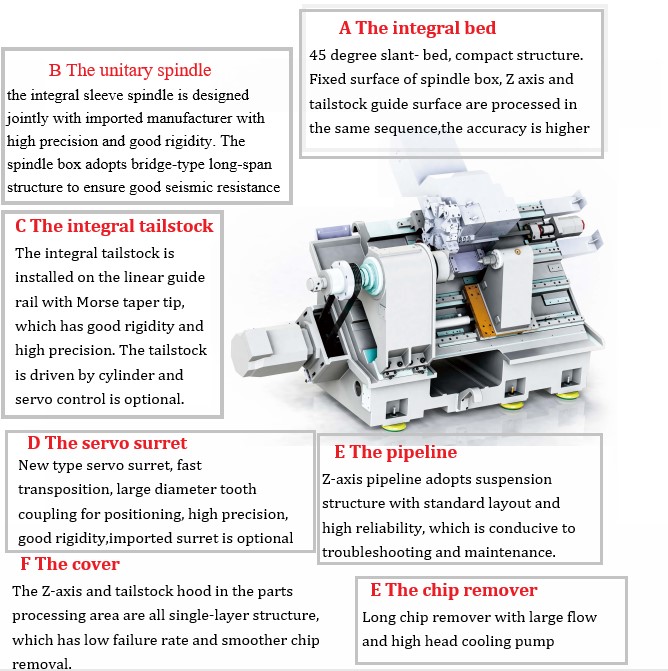 A The integral bed
45 degree slant- bed, compact structure. Fixed surface of spindle box, Z axis and tailstock guide surface are processed in the same sequence,the accuracy is higher

B The unitary spindle
the integral sleeve spindle is designed jointly with imported manufacturer with high precision and good rigidity. The spindle box adopts bridge-type long-span structure to ensure good seismic resistance

C The integral tailstock
The integral tailstock is installed on the linear guide rail with Morse taper tip, which has good rigidity and high precision. The tailstock is driven by cylinder and servo control is optional.

D The servo surret
New type servo surret, fast transposition, large diameter tooth coupling for positioning, high precision, good rigidity,imported surret is optional

E The pipeline
Z-axis pipeline adopts suspension structure with standard layout and high reliability, which is conducive to troubleshooting and maintenance.

F The cover
The Z-axis and tailstock hood in the parts processing area are all single-layer structure, which has low failure rate and smoother chip removal.

E The chip remover
Long chip remover with large flow and high head cooling pump